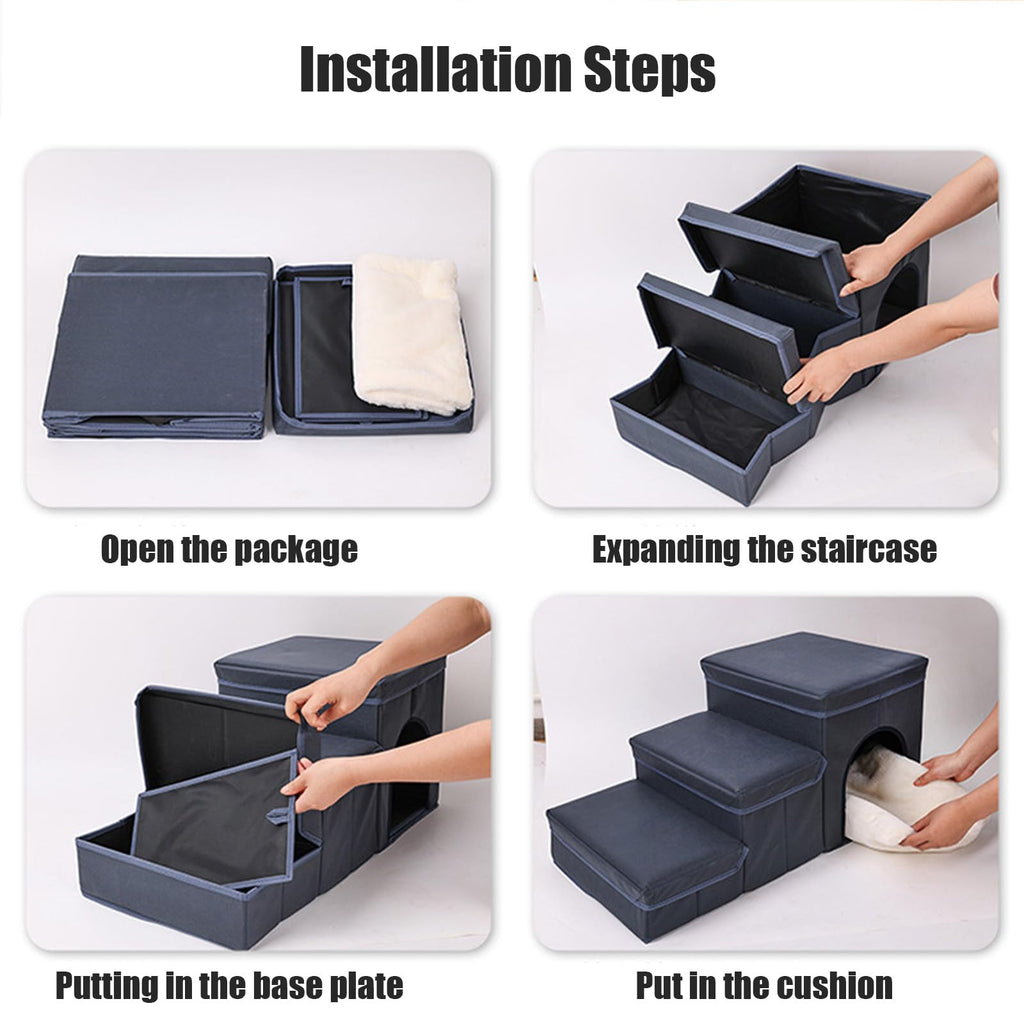 Installation Steps

Open the package

Expanding the staircase

Putting in the base plate

Put in the cushion